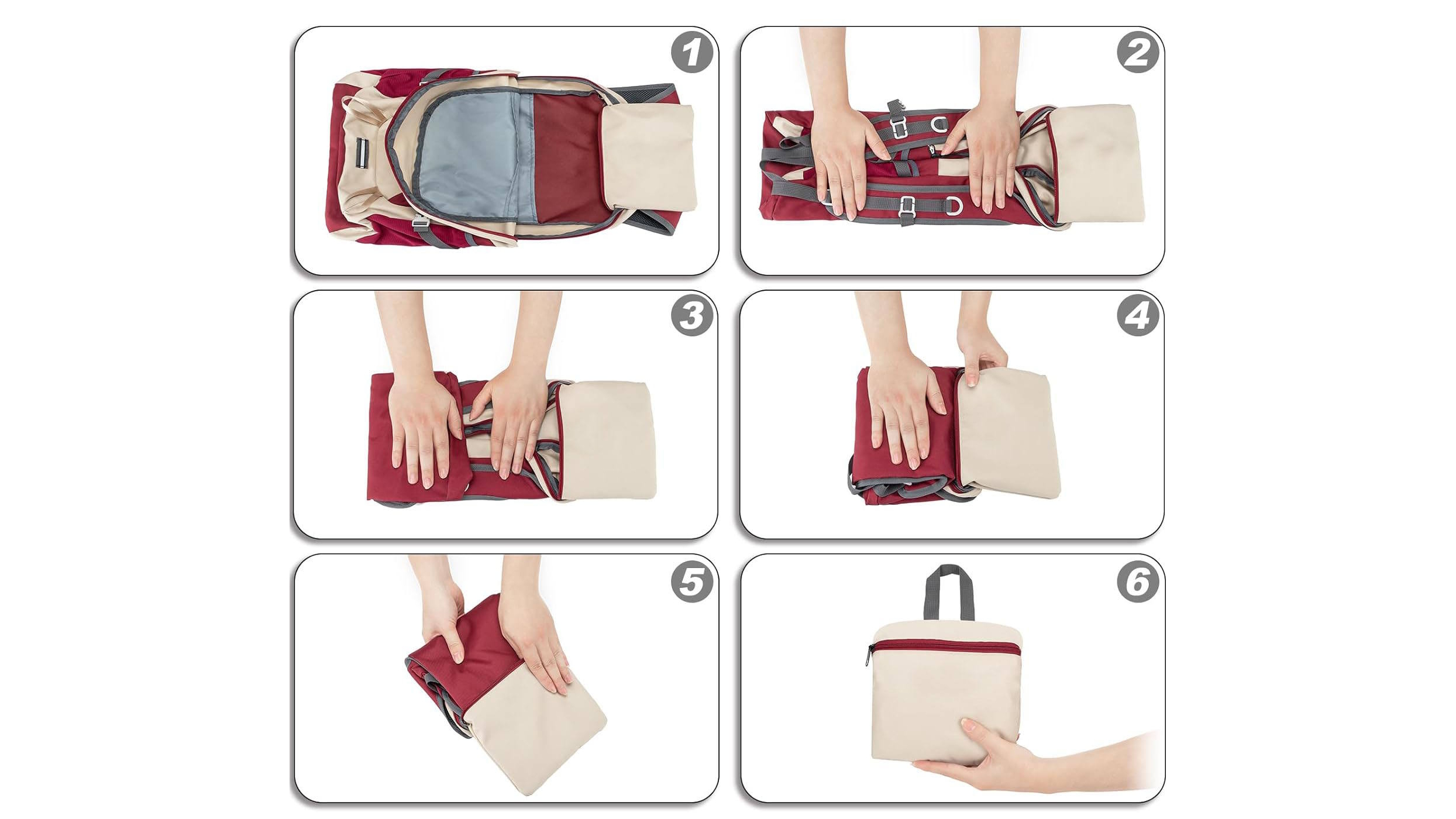 1
2
3
4
5
6